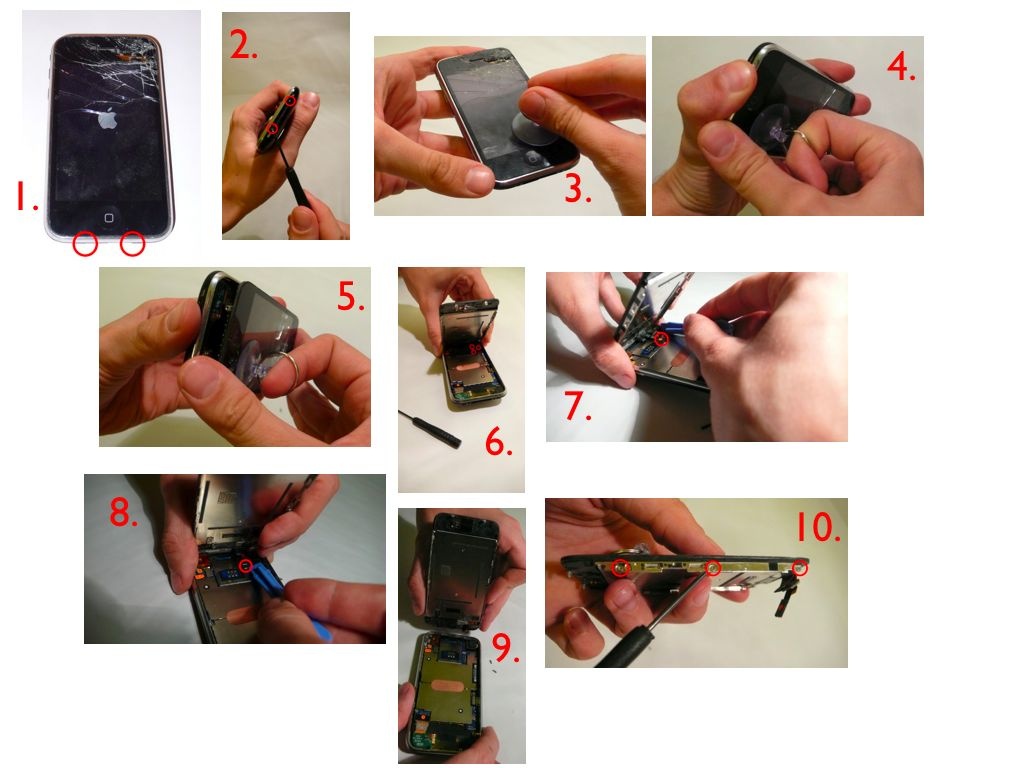 1.

2.

3.

4.

5.

6.

7.

8.

9.

10.